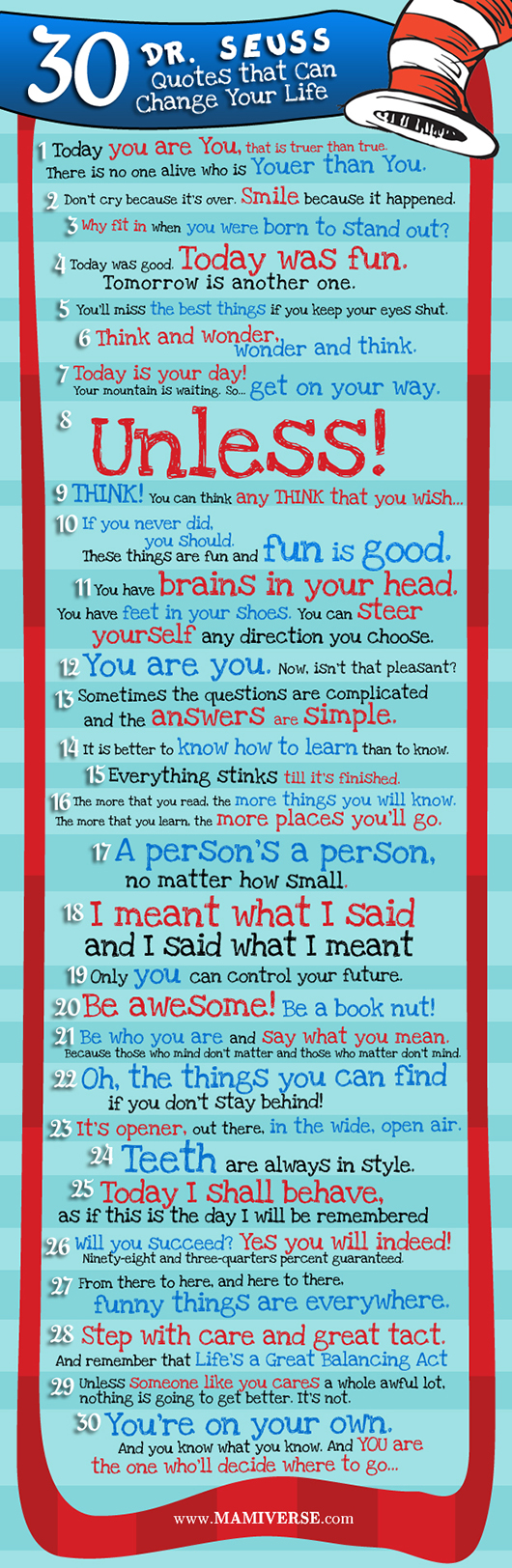 30 DR. SEUSS Quotes that Can Change Your Life

1 Today you are You, that is truer than true. There is no one alive who is Youer than You.

2 Don't cry because it's over. Smile because it happened.

3 Why fit in when you were born to stand out?

4 Today was good. Today was fun. Tomorrow is another one.

5 You'll miss the best things if you keep your eyes shut.

6 Think and wonder, wonder and think.

7 Today is your day! Your mountain is waiting. So... get on your way.

8 Unless!

9 THINK! You can think any THINK that you wish...

10 If you never did, you should. These things are fun and fun is good.

11 You have brains in your head. You have feet in your shoes. You can steer yourself any direction you choose.

12 You are you. Now, isn't that pleasant?

13 Sometimes the questions are complicated and the answers are simple.

14 It is better to know how to learn than to know.

15 Everything stinks till it's finished.

16 The more that you read, the more things you will know. The more that you learn, the more places you'll go.

17 A person's a person, no matter how small.

18 I meant what I said and I said what I meant

19 Only you can control your future.

20 Be awesome! Be a book nut!

21 Be who you are and say what you mean. Because those who mind don't matter and those who matter don't mind.

22 Oh, the things you can find if you don't stay behind!

23 It's opener, out there, in the wide, open air.

24 Teeth are always in style.

25 Today I shall behave, as if this is the day I will be remembered

26 Will you succeed? Yes you will indeed! Ninety-eight and three-quarters percent guaranteed.

27 From there to here, and here to there, funny things are everywhere.

28 Step with care and great tact. And remember that Life's a Great Balancing Act

29 Unless someone like you cares a whole awful lot, nothing is going to get better. It's not.

30 You're on your own. And you know what you know. And YOU are the one who'll decide where to go...

www.MAMIVERSE.com